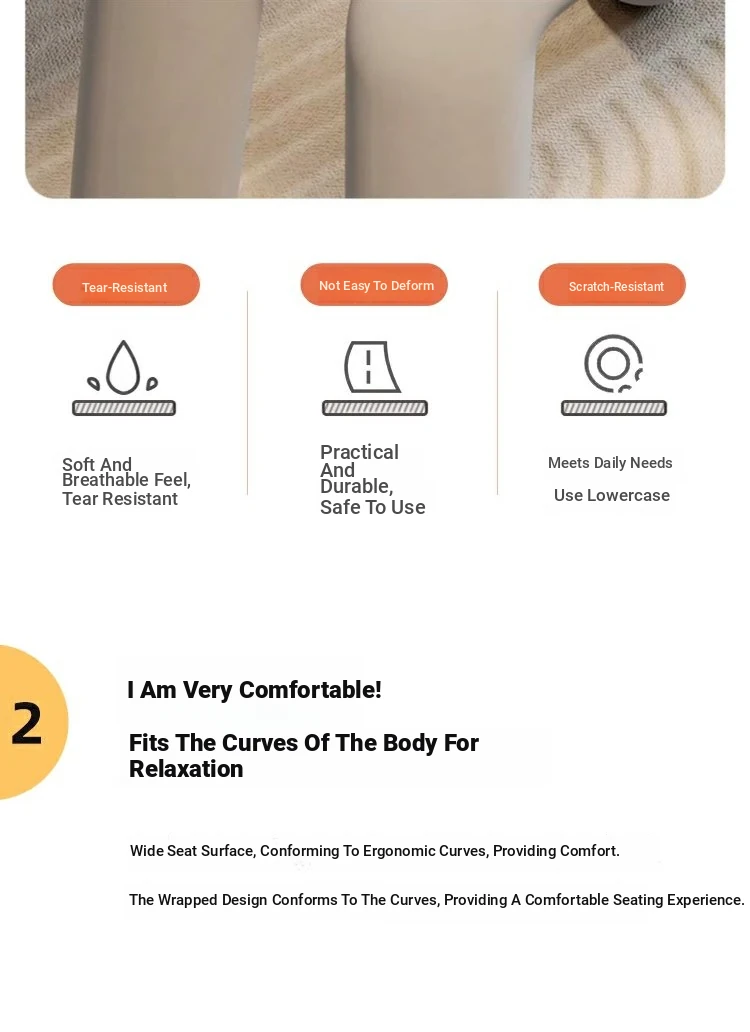 Tear-Resistant

Soft And Breathable Feel, Tear Resistant

Not Easy To Deform

Practical And Durable, Safe To Use

Scratch-Resistant

Meets Daily Needs

Use Lowercase

2

I Am Very Comfortable!

Fits The Curves Of The Body For Relaxation

Wide Seat Surface, Conforming To Ergonomic Curves, Providing Comfort.

The Wrapped Design Conforms To The Curves, Providing A Comfortable Seating Experience.