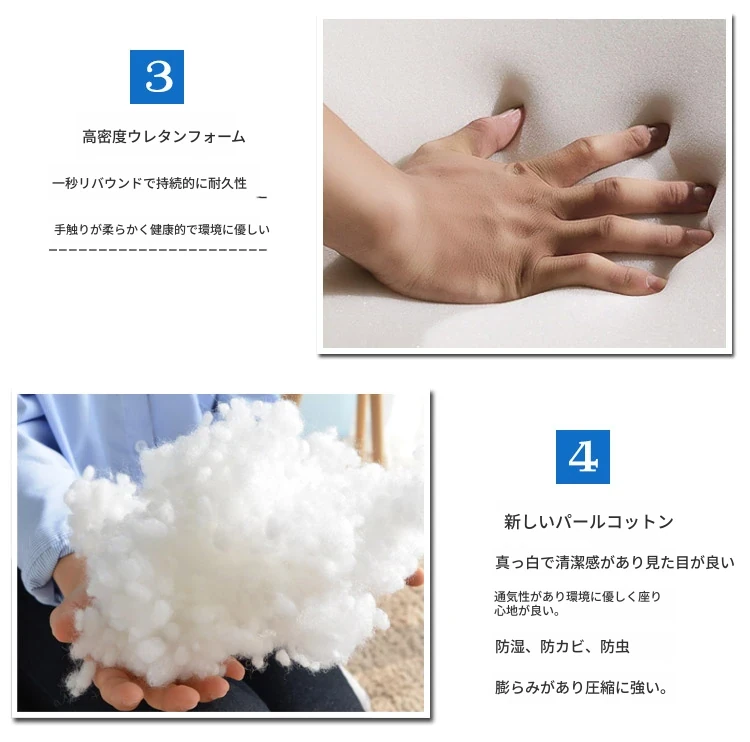 3

高密度ウレタンフォーム

一秒リバウンドで持続的に耐久性

手触りが柔らかく健康的で環境に優しい

4

新しいパールコットン

真っ白で清潔感があり見た目が良い

通気性があり環境に優しく座り心地が良い。

防湿、防カビ、防虫

膨らみがあり圧縮に強い。