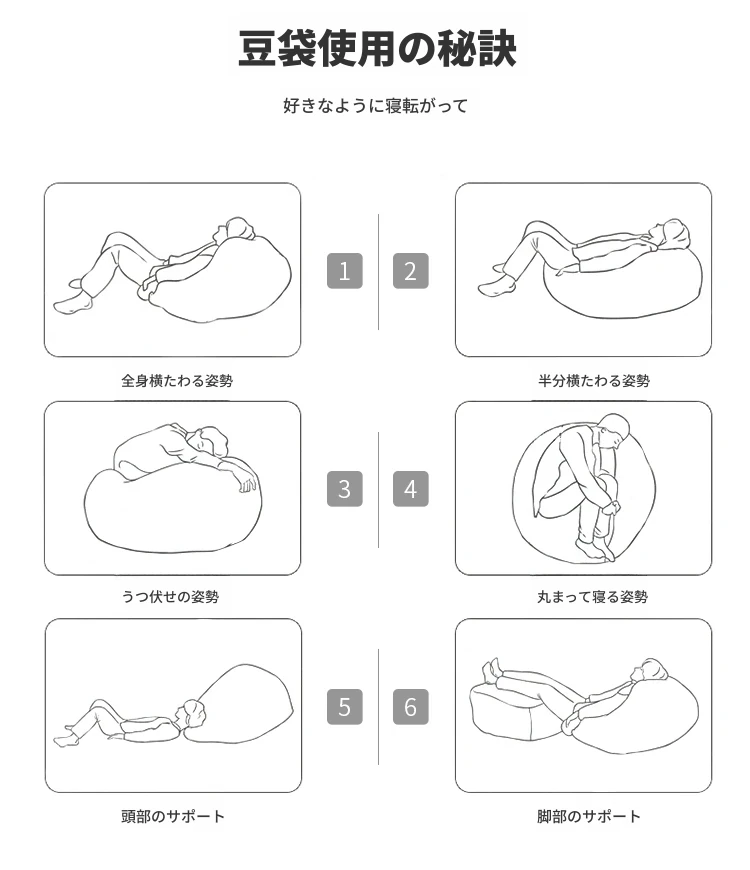 豆袋使用の秘訣

好きなように寝転がって

1

2

全身横たわる姿勢

半分横たわる姿勢

3

4

うつ伏せの姿勢

丸まって寝る姿勢

5

6

頭部のサポート

脚部のサポート